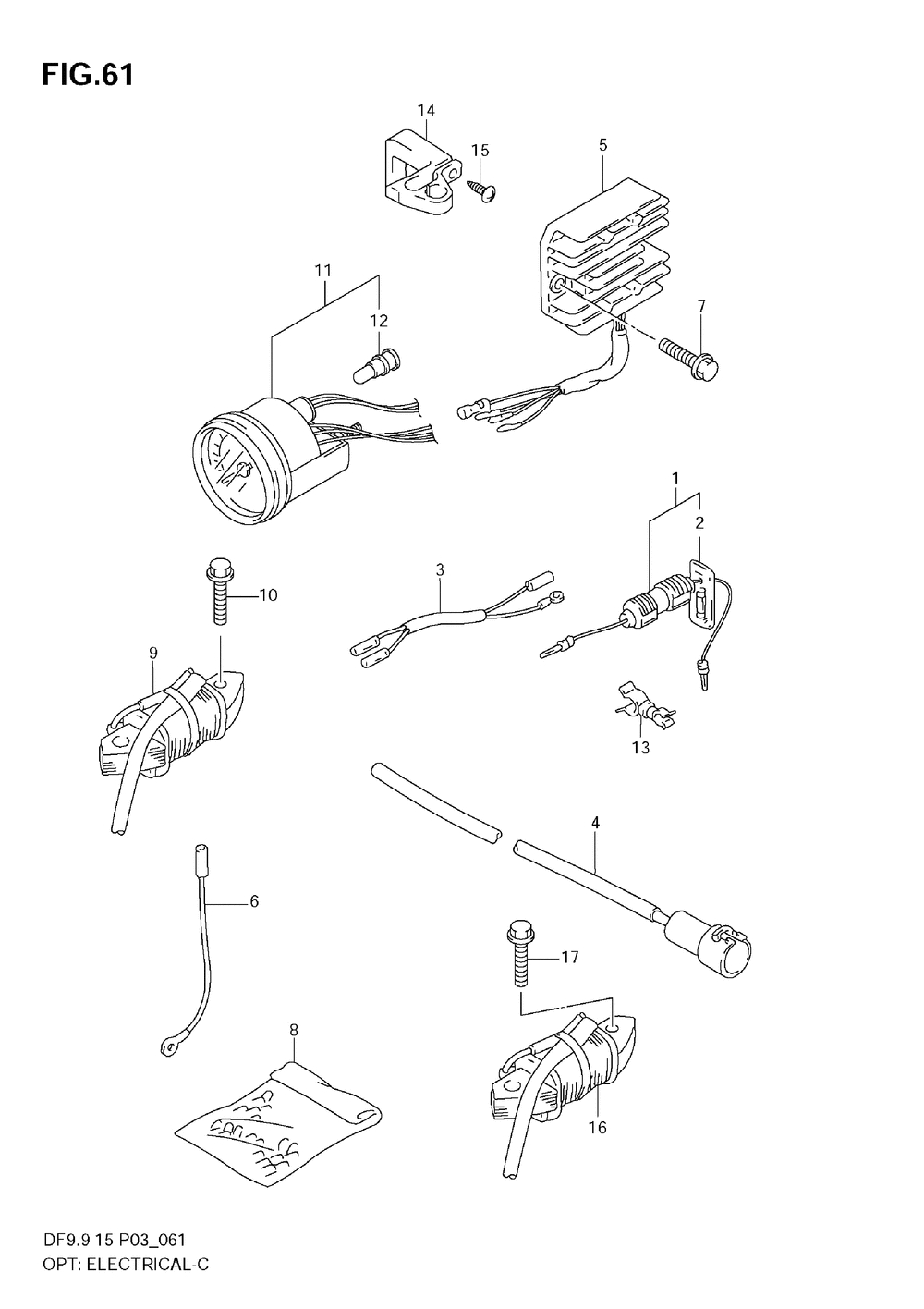 FIG.61

14
15
5
11
12
7
1
2
3
10
9
13
4
6
17
8
16

DF9.9 15 P03_061
OPT: ELECTRICAL-C